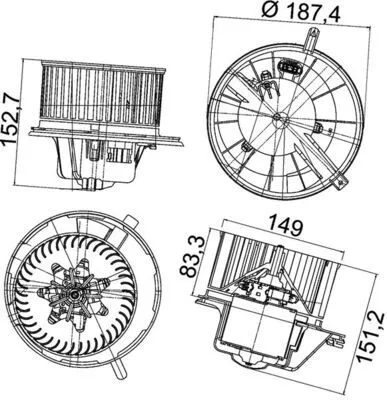 Ø 187,4

152,7

149

83,3

151,2