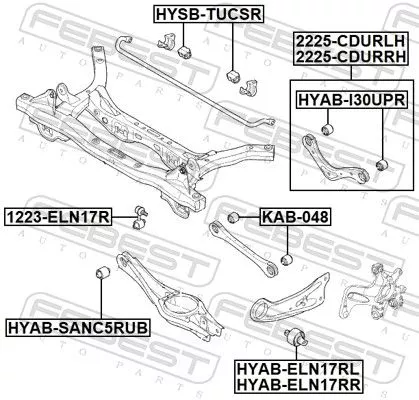 HYSB-TUCSR

2225-CDURLH
2225-CDURRH

HYAB-I30UPR

1223-ELN17R

KAB-048

HYAB-SANC5RUB

HYAB-ELN17RL
HYAB-ELN17RR

FEBEST AUTO PARTS