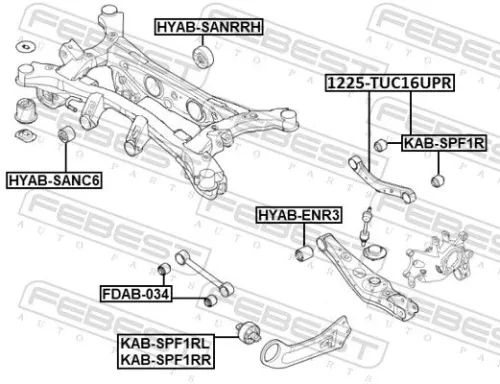 HYAB-SANRRH

1225-TUC16UPR

KAB-SPF1R

HYAB-SANC6

HYAB-ENR3

FDAB-034

KAB-SPF1RL
KAB-SPF1RR

FEBEST AUTO PARTS